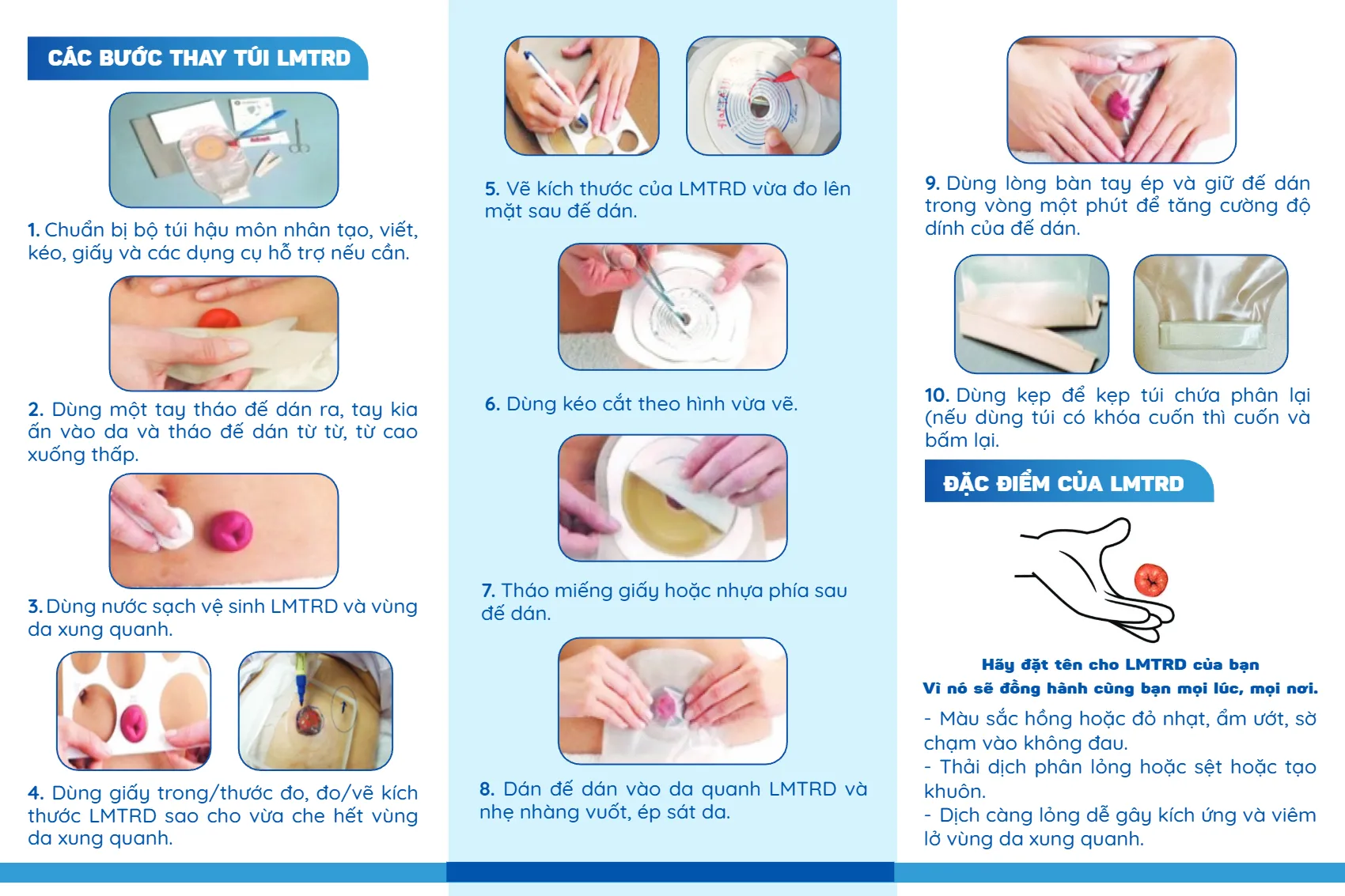 CÁC BƯỚC THAY TÚI LMTRD

1. Chuẩn bị bộ túi hậu môn nhân tạo, viết, kéo, giấy và các dụng cụ hỗ trợ nếu cần.

2. Dùng một tay tháo đế dán ra, tay kia ấn vào da và tháo đế dán từ từ, từ cao xuống thấp.

3. Dùng nước sạch vệ sinh LMTRD và vùng da xung quanh.

4. Dùng giấy trong/thước đo, đo/vẽ kích thước LMTRD sao cho vừa che hết vùng da xung quanh.

5. Vẽ kích thước của LMTRD vừa đo lên mặt sau đế dán.

6. Dùng kéo cắt theo hình vừa vẽ.

7. Tháo miếng giấy hoặc nhựa phía sau đế dán.

8. Dán đế dán vào da quanh LMTRD và nhẹ nhàng vuốt, ép sát da.

9. Dùng lòng bàn tay ép và giữ đế dán trong vòng một phút để tăng cường độ dính của đế dán.

10. Dùng kẹp để kẹp túi chứa phân lại (nếu dùng túi có khóa cuốn thì cuốn và bấm lại.

ĐẶC ĐIỂM CỦA LMTRD

Hãy đặt tên cho LMTRD của bạn
Vì nó sẽ đồng hành cùng bạn mọi lúc, mọi nơi.

- Màu sắc hồng hoặc đỏ nhạt, ẩm ướt, sờ chạm vào không đau.
- Thải dịch phân lỏng hoặc sệt hoặc tạo khuôn.
- Dịch càng lỏng dễ gây kích ứng và viêm lở vùng da xung quanh.